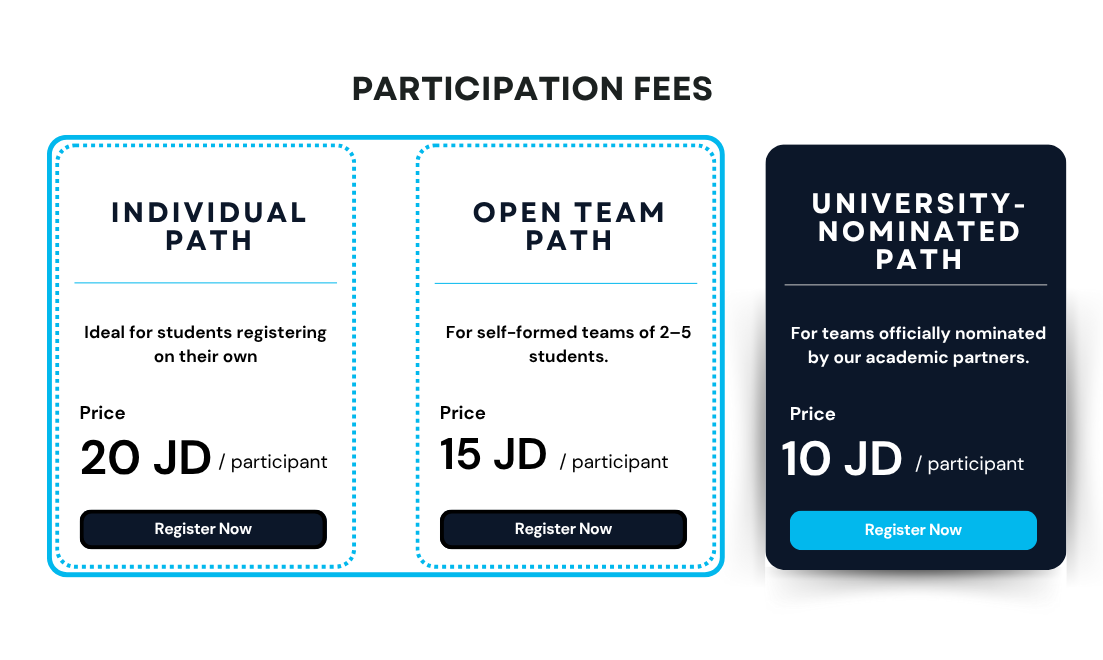 PARTICIPATION FEES

INDIVIDUAL PATH

Ideal for students registering on their own

Price
20 JD / participant

Register Now

OPEN TEAM PATH

For self-formed teams of 2–5 students.

Price
15 JD / participant

Register Now

UNIVERSITY-NOMINATED PATH

For teams officially nominated by our academic partners.

Price
10 JD / participant

Register Now